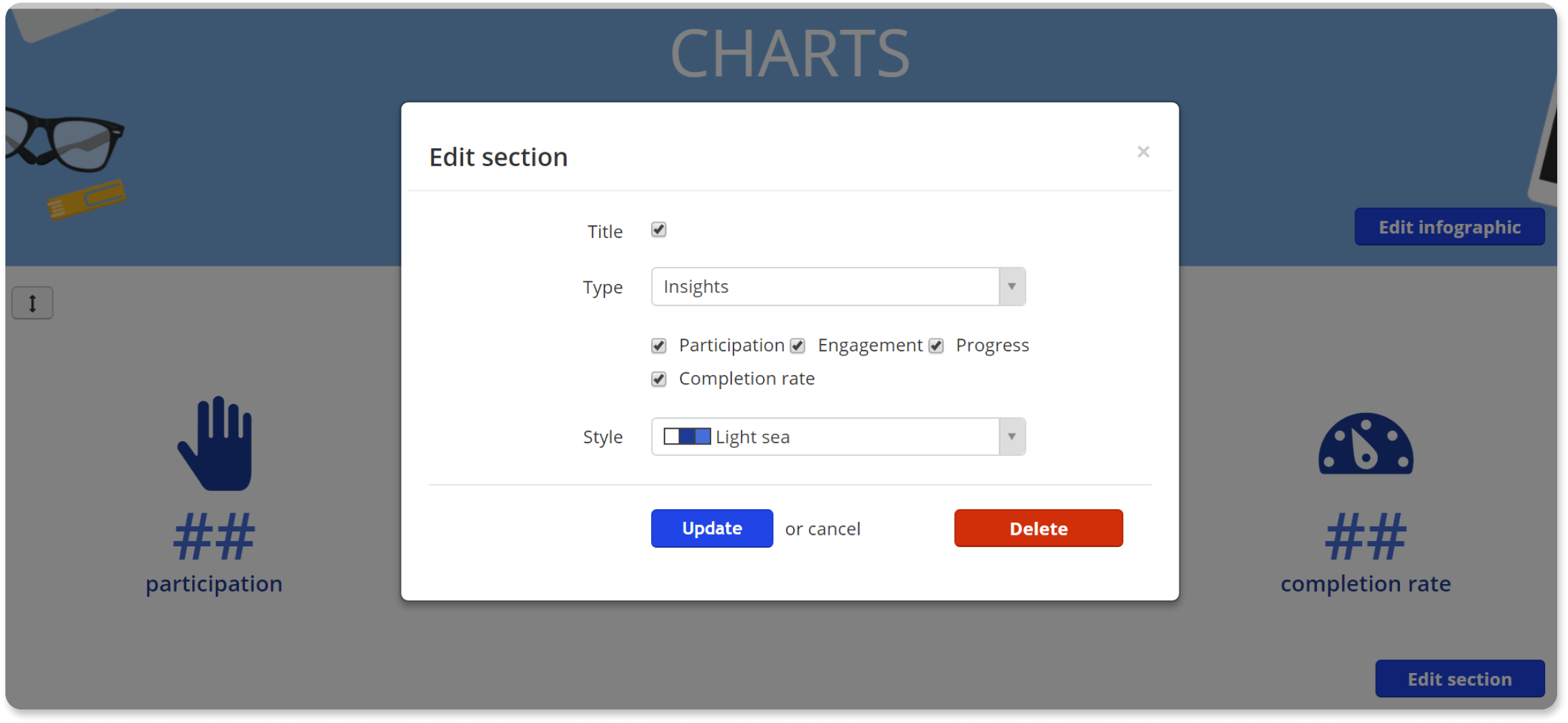 CHARTS

Edit infographic

Edit section

×

Title

Type Insights

Participation Engagement Progress

Completion rate

Style Light sea

Update or cancel

Delete

##
participation

##
completion rate

Edit section